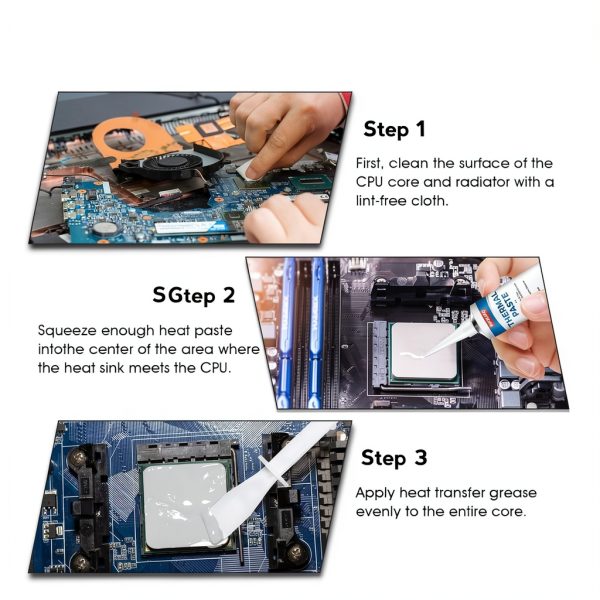 Step 1

First, clean the surface of the CPU core and radiator with a lint-free cloth.

SGtep 2

Squeeze enough heat paste intothe center of the area where the heat sink meets the CPU.

THERMAL PASTE

Step 3

Apply heat transfer grease evenly to the entire core.